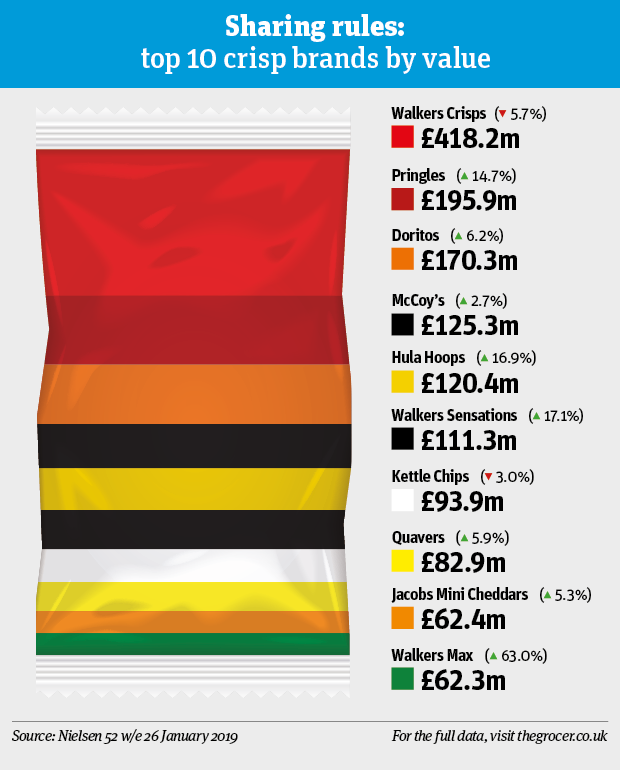 Sharing rules:
top 10 crisp brands by value

Walkers Crisps (▼ 5.7%)
£418.2m

Pringles (▲ 14.7%)
£195.9m

Doritos (▲ 6.2%)
£170.3m

McCoy's (▲ 2.7%)
£125.3m

Hula Hoops (▲ 16.9%)
£120.4m

Walkers Sensations (▲ 17.1%)
£111.3m

Kettle Chips (▼ 3.0%)
£93.9m

Quavers (▲ 5.9%)
£82.9m

Jacobs Mini Cheddars (▲ 5.3%)
£62.4m

Walkers Max (▲ 63.0%)
£62.3m

Source: Nielsen 52 w/e 26 January 2019

For the full data, visit thegrocer.co.uk