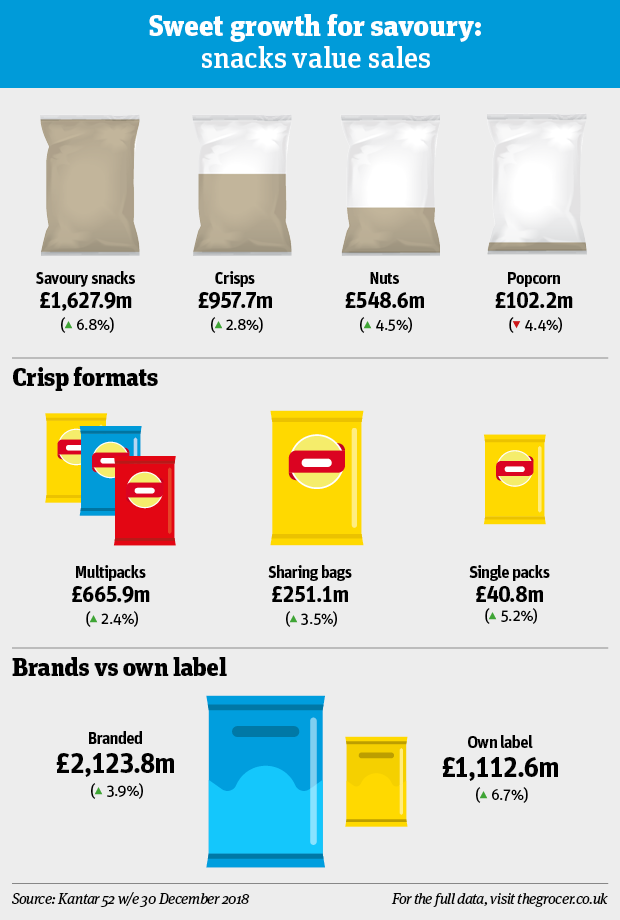 Sweet growth for savoury: snacks value sales

Savoury snacks
£1,627.9m
(▲ 6.8%)

Crisps
£957.7m
(▲ 2.8%)

Nuts
£548.6m
(▲ 4.5%)

Popcorn
£102.2m
(▼ 4.4%)

Crisp formats

Multipacks
£665.9m
(▲ 2.4%)

Sharing bags
£251.1m
(▲ 3.5%)

Single packs
£40.8m
(▲ 5.2%)

Brands vs own label

Branded
£2,123.8m
(▲ 3.9%)

Own label
£1,112.6m
(▲ 6.7%)

Source: Kantar 52 w/e 30 December 2018

For the full data, visit thegrocer.co.uk