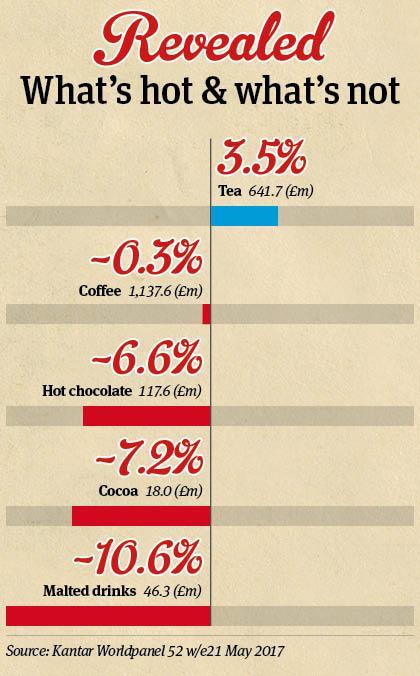 Revealed
What's hot & what's not

3.5%
Tea 641.7 (£m)

-0.3%
Coffee 1,137.6 (£m)

-6.6%
Hot chocolate 117.6 (£m)

-7.2%
Cocoa 18.0 (£m)

-10.6%
Malted drinks 46.3 (£m)

Source: Kantar Worldpanel 52 w/e21 May 2017