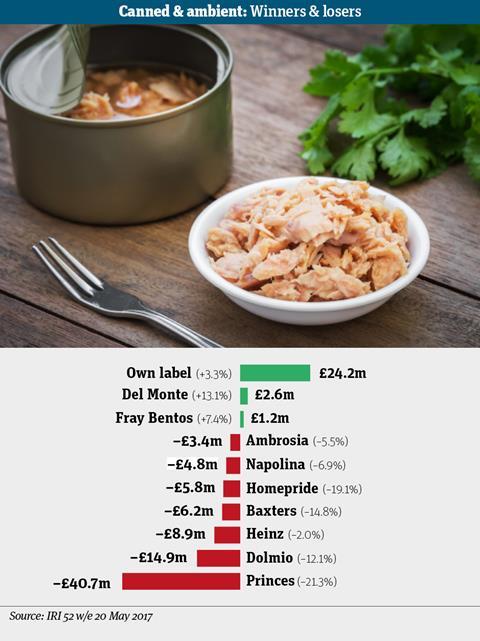 Canned & ambient: Winners & losers

Own label (+3.3%) £24.2m
Del Monte (+13.1%) £2.6m
Fray Bentos (+7.4%) £1.2m
–£3.4m Ambrosia (–5.5%)
–£4.8m Napolina (–6.9%)
–£5.8m Homepride (–19.1%)
–£6.2m Baxters (–14.8%)
–£8.9m Heinz (–2.0%)
–£14.9m Dolmio (–12.1%)
–£40.7m Princes (–21.3%)

Source: IRI 52 w/e 20 May 2017