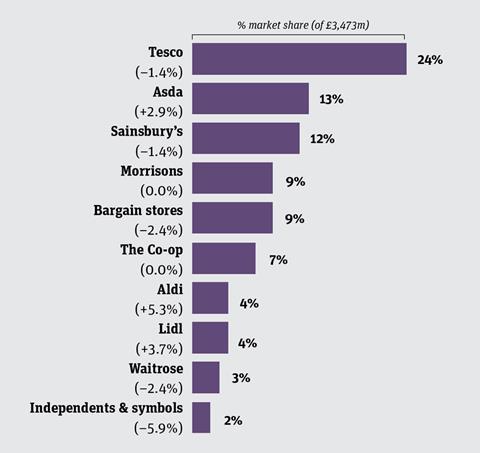 % market share (of £3,473m)

Tesco (−1.4%) 24%

Asda (+2.9%) 13%

Sainsbury's (−1.4%) 12%

Morrisons (0.0%) 9%

Bargain stores (−2.4%) 9%

The Co-op (0.0%) 7%

Aldi (+5.3%) 4%

Lidl (+3.7%) 4%

Waitrose (−2.4%) 3%

Independents & symbols (−5.9%) 2%