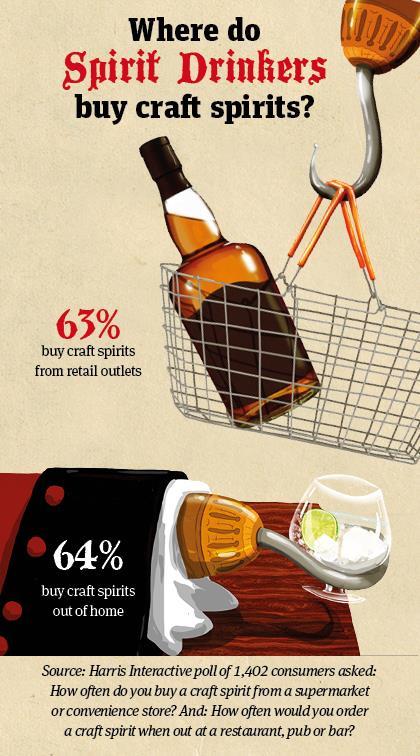 Where do
Spirit Drinkers
buy craft spirits?

63%
buy craft spirits from retail outlets

64%
buy craft spirits out of home

Source: Harris Interactive poll of 1,402 consumers asked: How often do you buy a craft spirit from a supermarket or convenience store? And: How often would you order a craft spirit when out at a restaurant, pub or bar?