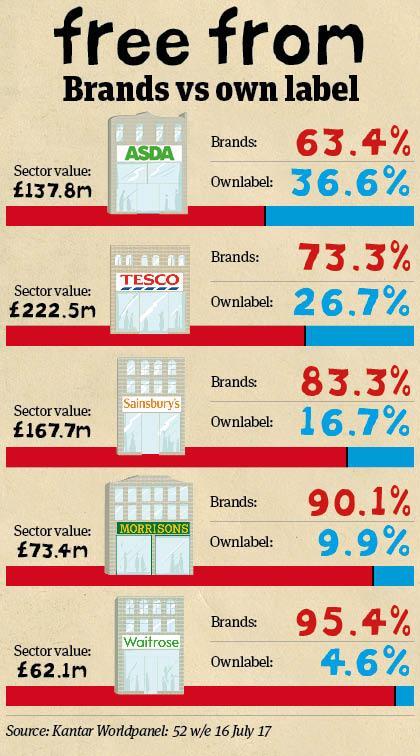 free from
Brands vs own label

Sector value: £137.8m
ASDA
Brands: 63.4%
Ownlabel: 36.6%

Sector value: £222.5m
TESCO
Brands: 73.3%
Ownlabel: 26.7%

Sector value: £167.7m
Sainsbury's
Brands: 83.3%
Ownlabel: 16.7%

Sector value: £73.4m
MORRISONS
Brands: 90.1%
Ownlabel: 9.9%

Sector value: £62.1m
Waitrose
Brands: 95.4%
Ownlabel: 4.6%

Source: Kantar Worldpanel: 52 w/e 16 July 17