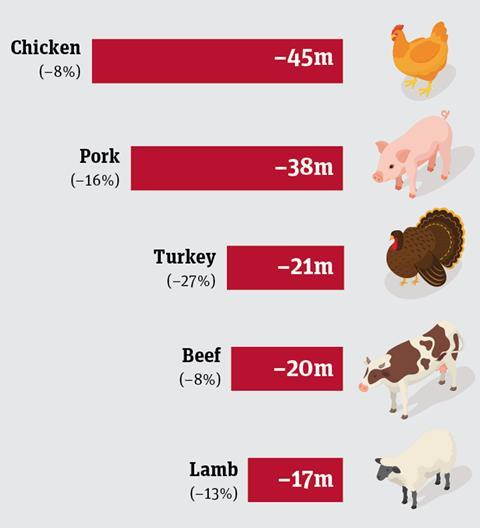 Chicken
(−8%)
−45m

Pork
(−16%)
−38m

Turkey
(−27%)
−21m

Beef
(−8%)
−20m

Lamb
(−13%)
−17m