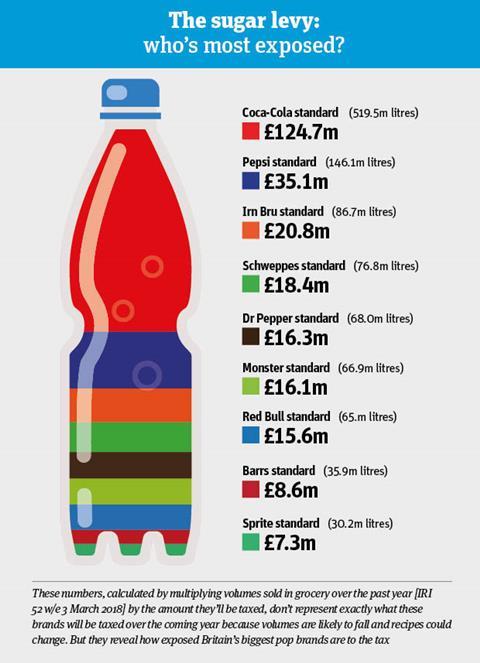 The sugar levy: who's most exposed?

Coca-Cola standard (519.5m litres)
£124.7m

Pepsi standard (146.1m litres)
£35.1m

Irn Bru standard (86.7m litres)
£20.8m

Schweppes standard (76.8m litres)
£18.4m

Dr Pepper standard (68.0m litres)
£16.3m

Monster standard (66.9m litres)
£16.1m

Red Bull standard (65.m litres)
£15.6m

Barrs standard (35.9m litres)
£8.6m

Sprite standard (30.2m litres)
£7.3m

These numbers, calculated by multiplying volumes sold in grocery over the past year [IRI 52 w/e 3 March 2018] by the amount they'll be taxed, don't represent exactly what these brands will be taxed over the coming year because volumes are likely to fall and recipes could change. But they reveal how exposed Britain's biggest pop brands are to the tax