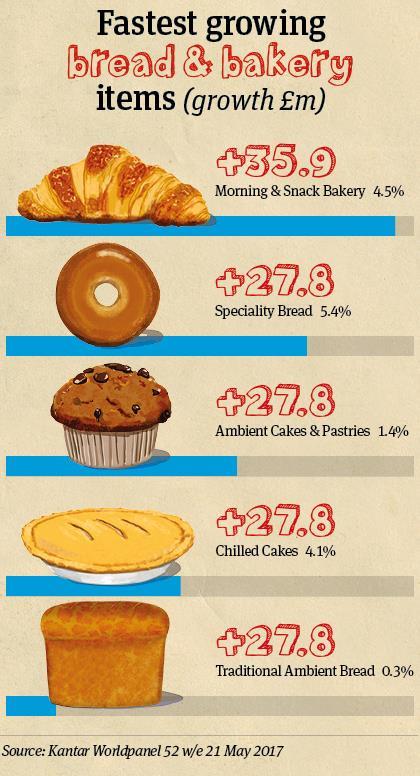 Fastest growing
bread & bakery
items (growth £m)

+35.9
Morning & Snack Bakery 4.5%

+27.8
Speciality Bread 5.4%

+27.8
Ambient Cakes & Pastries 1.4%

+27.8
Chilled Cakes 4.1%

+27.8
Traditional Ambient Bread 0.3%

Source: Kantar Worldpanel 52 w/e 21 May 2017