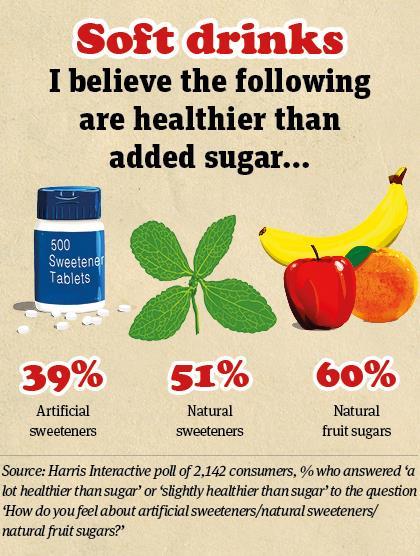 Soft drinks
I believe the following are healthier than added sugar...

500 Sweetener Tablets

39%
Artificial sweeteners

51%
Natural sweeteners

60%
Natural fruit sugars

Source: Harris Interactive poll of 2,142 consumers, % who answered 'a lot healthier than sugar' or 'slightly healthier than sugar' to the question 'How do you feel about artificial sweeteners/natural sweeteners/ natural fruit sugars?'