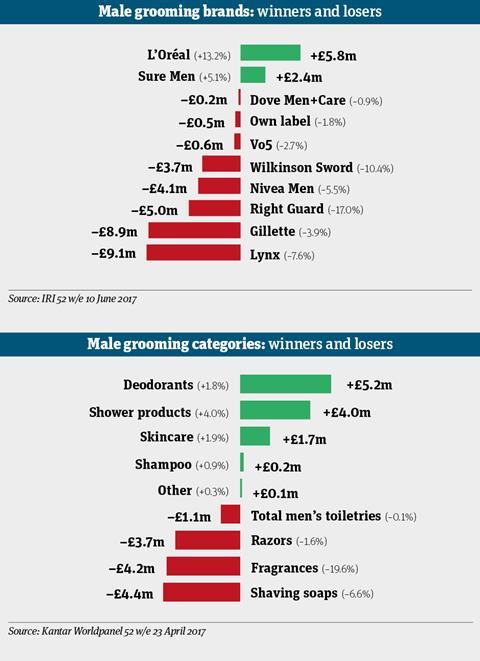 Male grooming brands: winners and losers

L'Oréal (+13.2%) +£5.8m
Sure Men (+5.1%) +£2.4m
−£0.2m Dove Men+Care (−0.9%)
−£0.5m Own label (−1.8%)
−£0.6m Vo5 (−2.7%)
−£3.7m Wilkinson Sword (−10.4%)
−£4.1m Nivea Men (−5.5%)
−£5.0m Right Guard (−17.0%)
−£8.9m Gillette (−3.9%)
−£9.1m Lynx (−7.6%)

Source: IRI 52 w/e 10 June 2017

Male grooming categories: winners and losers

Deodorants (+1.8%) +£5.2m
Shower products (+4.0%) +£4.0m
Skincare (+1.9%) +£1.7m
Shampoo (+0.9%) +£0.2m
Other (+0.3%) +£0.1m
−£1.1m Total men's toiletries (−0.1%)
−£3.7m Razors (−1.6%)
−£4.2m Fragrances (−19.6%)
−£4.4m Shaving soaps (−6.6%)

Source: Kantar Worldpanel 52 w/e 23 April 2017