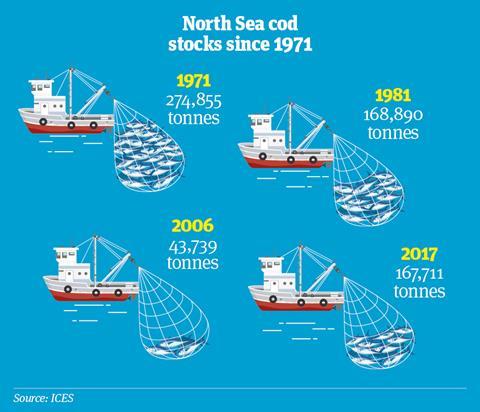 North Sea cod stocks since 1971

1971
274,855 tonnes

1981
168,890 tonnes

2006
43,739 tonnes

2017
167,711 tonnes

Source: ICES