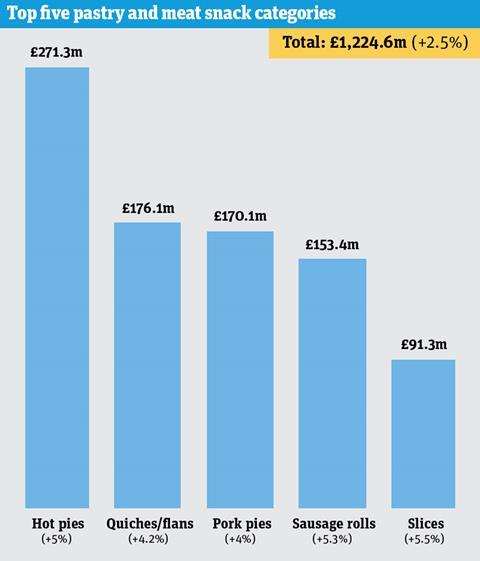 Top five pastry and meat snack categories

Total: £1,224.6m (+2.5%)

£271.3m
£176.1m
£170.1m
£153.4m
£91.3m

Hot pies (+5%)
Quiches/flans (+4.2%)
Pork pies (+4%)
Sausage rolls (+5.3%)
Slices (+5.5%)