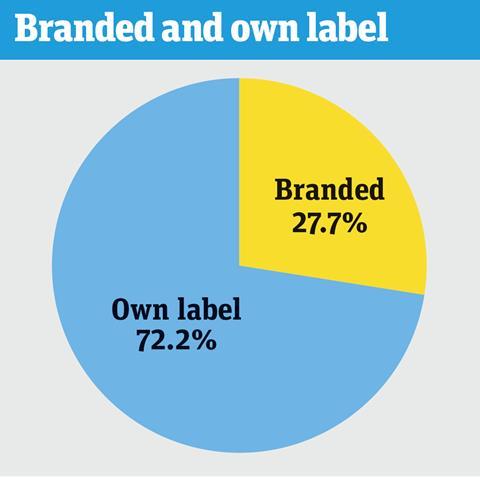 Branded and own label

Branded
27.7%

Own label
72.2%