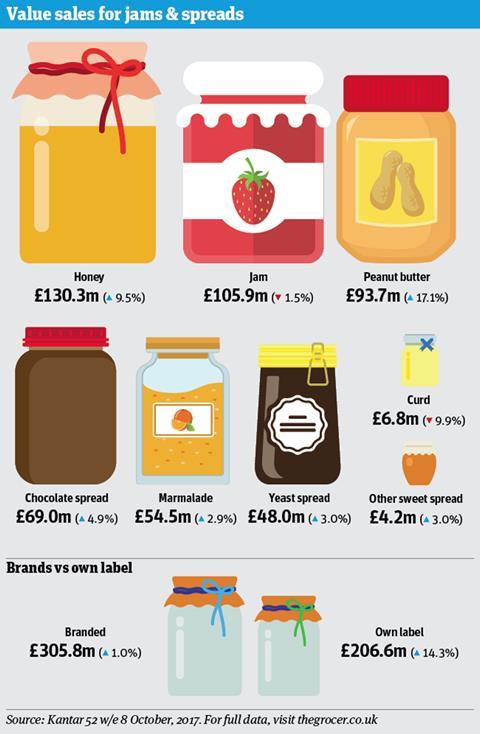 Value sales for jams & spreads

Honey
£130.3m (▲ 9.5%)

Jam
£105.9m (▼ 1.5%)

Peanut butter
£93.7m (▲ 17.1%)

Chocolate spread
£69.0m (▲ 4.9%)

Marmalade
£54.5m (▲ 2.9%)

Yeast spread
£48.0m (▲ 3.0%)

Curd
£6.8m (▼ 9.9%)

Other sweet spread
£4.2m (▲ 3.0%)

Brands vs own label

Branded
£305.8m (▲ 1.0%)

Own label
£206.6m (▲ 14.3%)

Source: Kantar 52 w/e 8 October, 2017. For full data, visit thegrocer.co.uk