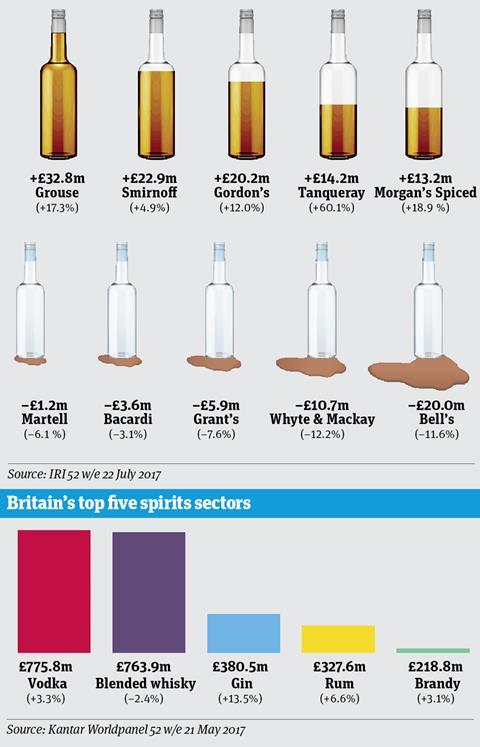 +£32.8m
Grouse
(+17.3%)

+£22.9m
Smirnoff
(+4.9%)

+£20.2m
Gordon's
(+12.0%)

+£14.2m
Tanqueray
(+60.1%)

+£13.2m
Morgan's Spiced
(+18.9 %)

−£1.2m
Martell
(−6.1 %)

−£3.6m
Bacardi
(−3.1%)

−£5.9m
Grant's
(−7.6%)

−£10.7m
Whyte & Mackay
(−12.2%)

−£20.0m
Bell's
(−11.6%)

Source: IRI 52 w/e 22 July 2017

Britain's top five spirits sectors

£775.8m
Vodka
(+3.3%)

£763.9m
Blended whisky
(−2.4%)

£380.5m
Gin
(+13.5%)

£327.6m
Rum
(+6.6%)

£218.8m
Brandy
(+3.1%)

Source: Kantar Worldpanel 52 w/e 21 May 2017