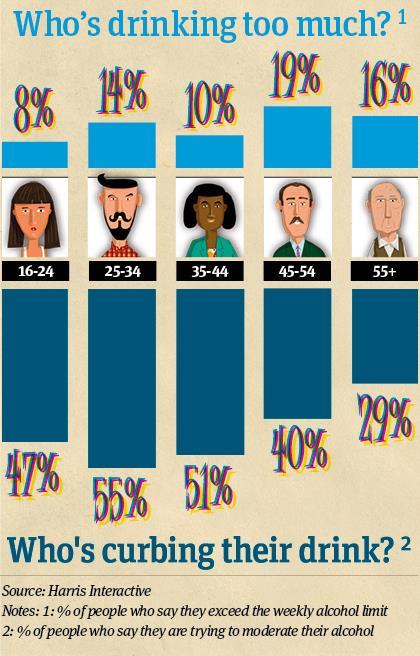 Who's drinking too much? $^1$

8%

14%

10%

19%

16%

16-24

25-34

35-44

45-54

55+

47%

55%

51%

40%

29%

Who's curbing their drink? $^2$

Source: Harris Interactive

Notes: 1: % of people who say they exceed the weekly alcohol limit

2: % of people who say they are trying to moderate their alcohol