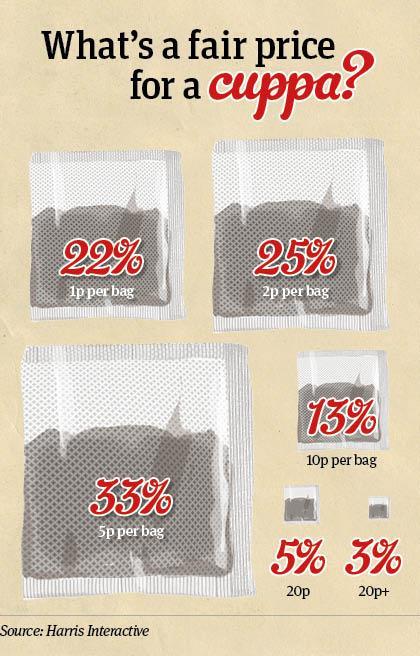 What's a fair price for a cuppa?

22%
1p per bag

25%
2p per bag

33%
5p per bag

13%
10p per bag

5%
20p

3%
20p+

Source: Harris Interactive