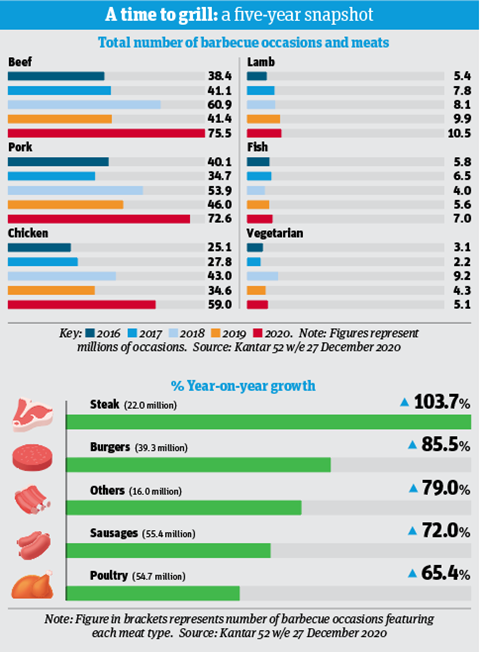 A time to grill: a five-year snapshot

Total number of barbecue occasions and meats

Beef
38.4
41.1
60.9
41.4
75.5

Pork
40.1
34.7
53.9
46.0
72.6

Chicken
25.1
27.8
43.0
34.6
59.0

Lamb
5.4
7.8
8.1
9.9
10.5

Fish
5.8
6.5
4.0
5.6
7.0

Vegetarian
3.1
2.2
9.2
4.3
5.1

Key: 2016 2017 2018 2019 2020. Note: Figures represent millions of occasions. Source: Kantar 52 w/e 27 December 2020

% Year-on-year growth

Steak (22.0 million) ▲ 103.7%

Burgers (39.3 million) ▲ 85.5%

Others (16.0 million) ▲ 79.0%

Sausages (55.4 million) ▲ 72.0%

Poultry (54.7 million) ▲ 65.4%

Note: Figure in brackets represents number of barbecue occasions featuring each meat type. Source: Kantar 52 w/e 27 December 2020