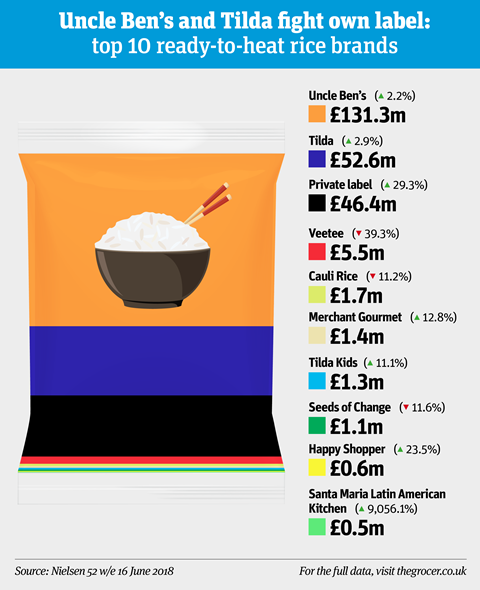 Uncle Ben's and Tilda fight own label: top 10 ready-to-heat rice brands

Uncle Ben's (▲ 2.2%)
£131.3m

Tilda (▲ 2.9%)
£52.6m

Private label (▲ 29.3%)
£46.4m

Veetee (▼ 39.3%)
£5.5m

Cauli Rice (▼ 11.2%)
£1.7m

Merchant Gourmet (▲ 12.8%)
£1.4m

Tilda Kids (▲ 11.1%)
£1.3m

Seeds of Change (▼ 11.6%)
£1.1m

Happy Shopper (▲ 23.5%)
£0.6m

Santa Maria Latin American Kitchen (▲ 9,056.1%)
£0.5m

Source: Nielsen 52 w/e 16 June 2018

For the full data, visit thegrocer.co.uk