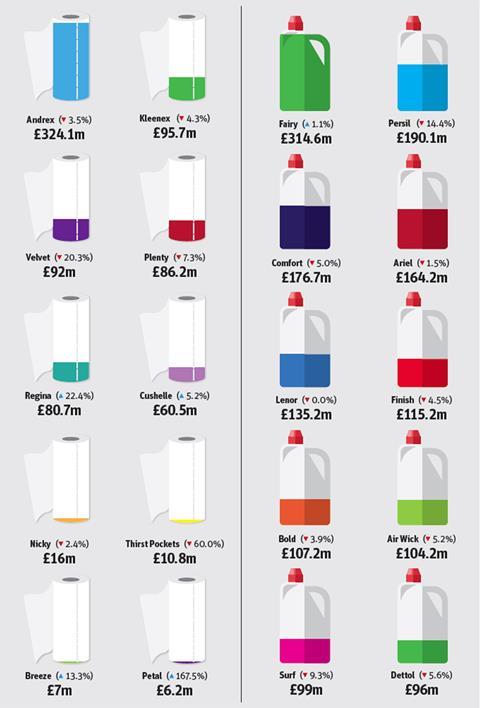 Andrex (▼ 3.5%)
£324.1m

Kleenex (▼ 4.3%)
£95.7m

Velvet (▼ 20.3%)
£92m

Plenty (▼ 7.3%)
£86.2m

Regina (▲ 22.4%)
£80.7m

Cushelle (▲ 5.2%)
£60.5m

Nicky (▼ 2.4%)
£16m

Thirst Pockets (▼ 60.0%)
£10.8m

Breeze (▲ 13.3%)
£7m

Petal (▲ 167.5%)
£6.2m

Fairy (▲ 1.1%)
£314.6m

Persil (▼ 14.4%)
£190.1m

Comfort (▼ 5.0%)
£176.7m

Ariel (▼ 1.5%)
£164.2m

Lenor (▼ 0.0%)
£135.2m

Finish (▼ 4.5%)
£115.2m

Bold (▼ 3.9%)
£107.2m

Air Wick (▼ 5.2%)
£104.2m

Surf (▼ 9.3%)
£99m

Dettol (▼ 5.6%)
£96m