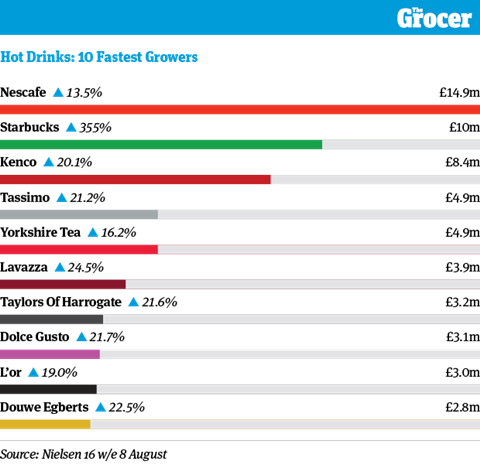 The Grocer

Hot Drinks: 10 Fastest Growers

Nescafe ▲ 13.5% £14.9m

Starbucks ▲ 355% £10m

Kenco ▲ 20.1% £8.4m

Tassimo ▲ 21.2% £4.9m

Yorkshire Tea ▲ 16.2% £4.9m

Lavazza ▲ 24.5% £3.9m

Taylors Of Harrogate ▲ 21.6% £3.2m

Dolce Gusto ▲ 21.7% £3.1m

L'or ▲ 19.0% £3.0m

Douwe Egberts ▲ 22.5% £2.8m

Source: Nielsen 16 w/e 8 August