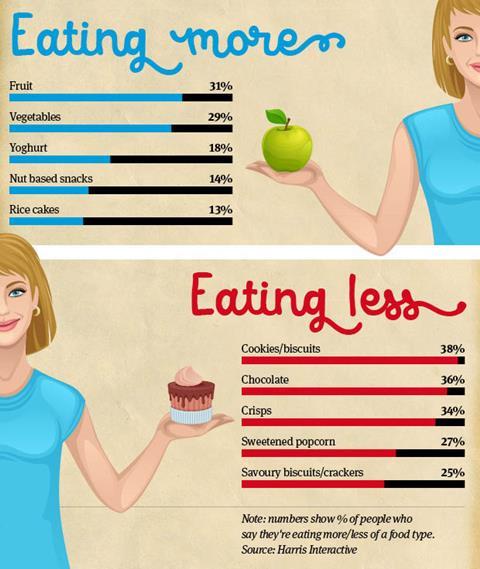 Eating more

Fruit 31%

Vegetables 29%

Yoghurt 18%

Nut based snacks 14%

Rice cakes 13%

Eating less

Cookies/biscuits 38%

Chocolate 36%

Crisps 34%

Sweetened popcorn 27%

Savoury biscuits/crackers 25%

Note: numbers show % of people who say they're eating more/less of a food type. Source: Harris Interactive