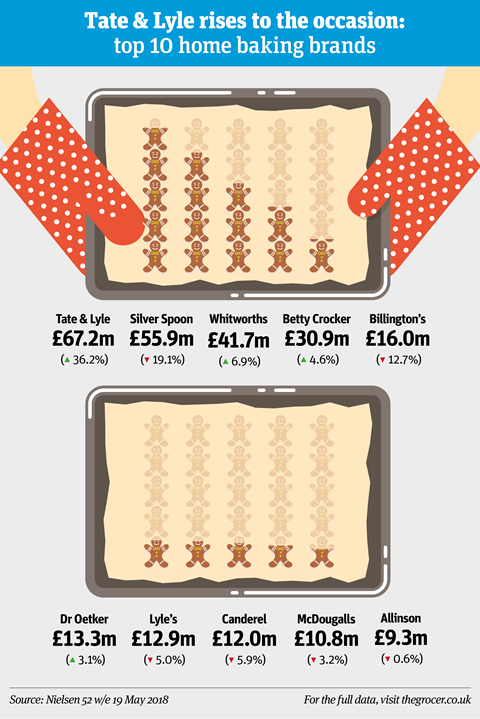 Tate & Lyle rises to the occasion:
top 10 home baking brands

Tate & Lyle
£67.2m
(▲ 36.2%)

Silver Spoon
£55.9m
(▼ 19.1%)

Whitworths
£41.7m
(▲ 6.9%)

Betty Crocker
£30.9m
(▲ 4.6%)

Billington's
£16.0m
(▼ 12.7%)

Dr Oetker
£13.3m
(▲ 3.1%)

Lyle's
£12.9m
(▼ 5.0%)

Canderel
£12.0m
(▼ 5.9%)

McDougalls
£10.8m
(▼ 3.2%)

Allinson
£9.3m
(▼ 0.6%)

Source: Nielsen 52 w/e 19 May 2018

For the full data, visit thegrocer.co.uk