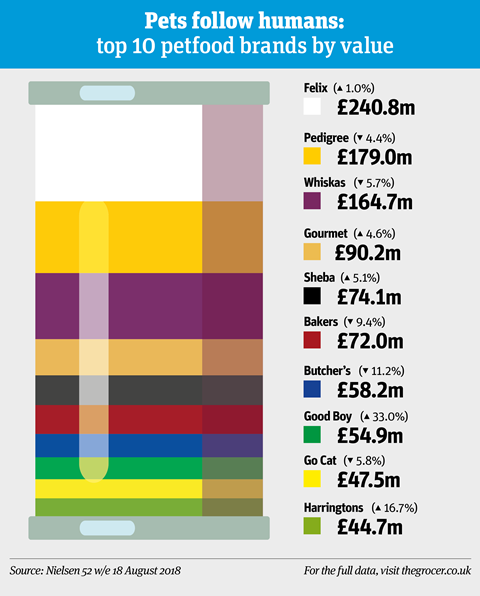 Pets follow humans:
top 10 petfood brands by value

Felix (▲ 1.0%)
£240.8m

Pedigree (▼ 4.4%)
£179.0m

Whiskas (▼ 5.7%)
£164.7m

Gourmet (▲ 4.6%)
£90.2m

Sheba (▲ 5.1%)
£74.1m

Bakers (▼ 9.4%)
£72.0m

Butcher's (▼ 11.2%)
£58.2m

Good Boy (▲ 33.0%)
£54.9m

Go Cat (▼ 5.8%)
£47.5m

Harringtons (▲ 16.7%)
£44.7m

Source: Nielsen 52 w/e 18 August 2018

For the full data, visit thegrocer.co.uk