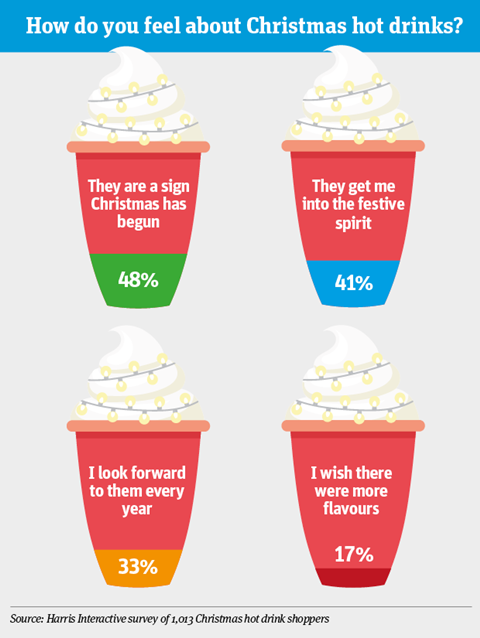 How do you feel about Christmas hot drinks?

They are a sign Christmas has begun

48%

They get me into the festive spirit

41%

I look forward to them every year

33%

I wish there were more flavours

17%

Source: Harris Interactive survey of 1,013 Christmas hot drink shoppers