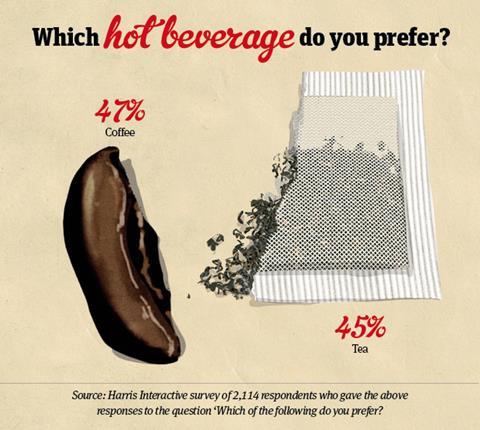 Which hot beverage do you prefer?

47%
Coffee

45%
Tea

Source: Harris Interactive survey of 2,114 respondents who gave the above responses to the question 'Which of the following do you prefer?