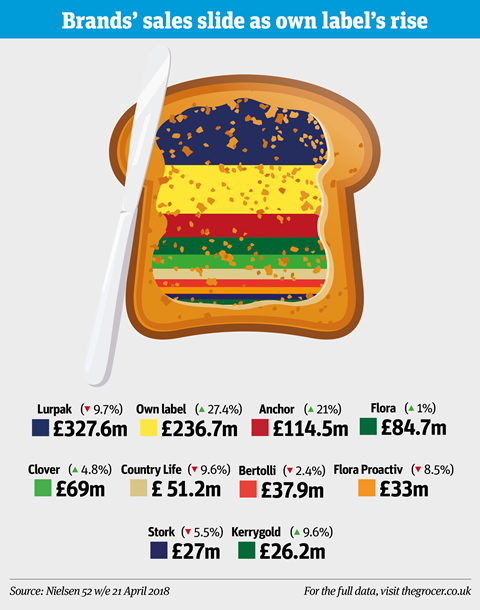 Brands' sales slide as own label's rise

Lurpak (▼ 9.7%)
£327.6m

Own label (▲ 27.4%)
£236.7m

Anchor (▲ 21%)
£114.5m

Flora (▲ 1%)
£84.7m

Clover (▲ 4.8%)
£69m

Country Life (▼ 9.6%)
£ 51.2m

Bertolli (▼ 2.4%)
£37.9m

Flora Proactiv (▼ 8.5%)
£33m

Stork (▼ 5.5%)
£27m

Kerrygold (▲ 9.6%)
£26.2m

Source: Nielsen 52 w/e 21 April 2018

For the full data, visit thegrocer.co.uk