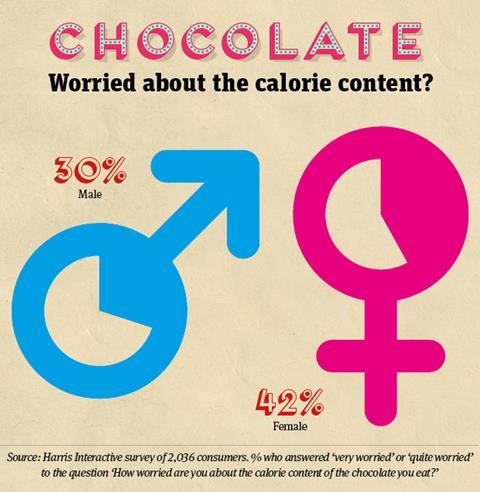 CHOCOLATE

Worried about the calorie content?

30%
Male

42%
Female

Source: Harris Interactive survey of 2,036 consumers. % who answered 'very worried' or 'quite worried' to the question 'How worried are you about the calorie content of the chocolate you eat?'