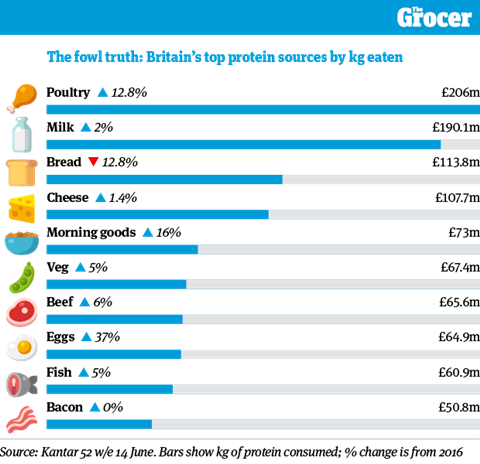 The Grocer

The fowl truth: Britain's top protein sources by kg eaten

Poultry ▲ 12.8% £206m

Milk ▲ 2% £190.1m

Bread ▼ 12.8% £113.8m

Cheese ▲ 1.4% £107.7m

Morning goods ▲ 16% £73m

Veg ▲ 5% £67.4m

Beef ▲ 6% £65.6m

Eggs ▲ 37% £64.9m

Fish ▲ 5% £60.9m

Bacon ▲ 0% £50.8m

Source: Kantar 52 w/e 14 June. Bars show kg of protein consumed; % change is from 2016