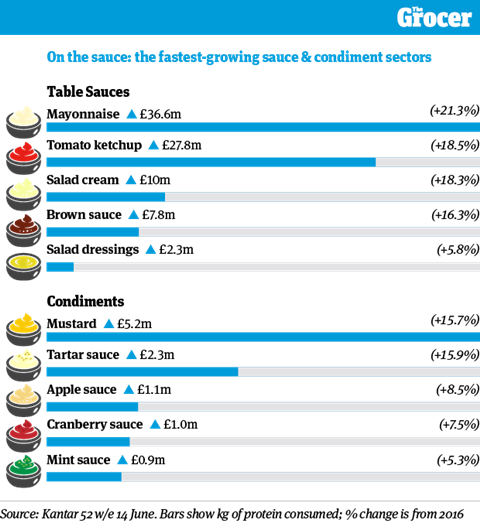 The Grocer

On the sauce: the fastest-growing sauce & condiment sectors

Table Sauces

Mayonnaise ▲ £36.6m (+21.3%)

Tomato ketchup ▲ £27.8m (+18.5%)

Salad cream ▲ £10m (+18.3%)

Brown sauce ▲ £7.8m (+16.3%)

Salad dressings ▲ £2.3m (+5.8%)

Condiments

Mustard ▲ £5.2m (+15.7%)

Tartar sauce ▲ £2.3m (+15.9%)

Apple sauce ▲ £1.1m (+8.5%)

Cranberry sauce ▲ £1.0m (+7.5%)

Mint sauce ▲ £0.9m (+5.3%)

Source: Kantar 52 w/e 14 June. Bars show kg of protein consumed; % change is from 2016