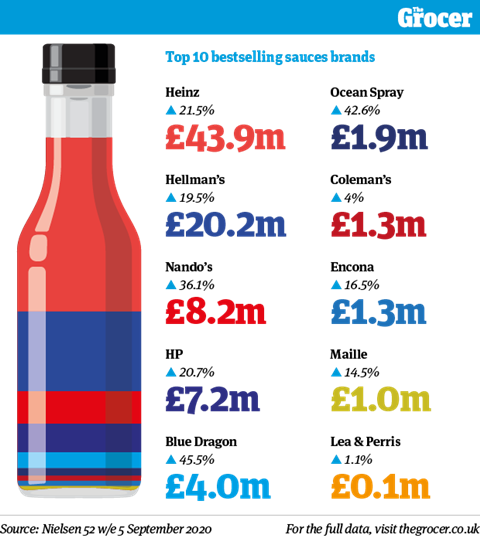 The Grocer

Top 10 bestselling sauces brands

Heinz
▲ 21.5%
£43.9m

Hellman's
▲ 19.5%
£20.2m

Nando's
▲ 36.1%
£8.2m

HP
▲ 20.7%
£7.2m

Blue Dragon
▲ 45.5%
£4.0m

Ocean Spray
▲ 42.6%
£1.9m

Coleman's
▲ 4%
£1.3m

Encona
▲ 16.5%
£1.3m

Maille
▲ 14.5%
£1.0m

Lea & Perris
▲ 1.1%
£0.1m

Source: Nielsen 52 w/e 5 September 2020

For the full data, visit thegrocer.co.uk