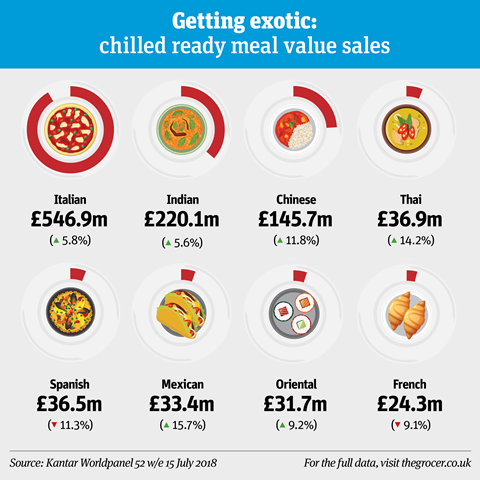 Getting exotic:
chilled ready meal value sales

Italian
£546.9m
(▲ 5.8%)

Indian
£220.1m
(▲ 5.6%)

Chinese
£145.7m
(▲ 11.8%)

Thai
£36.9m
(▲ 14.2%)

Spanish
£36.5m
(▼ 11.3%)

Mexican
£33.4m
(▲ 15.7%)

Oriental
£31.7m
(▲ 9.2%)

French
£24.3m
(▼ 9.1%)

Source: Kantar Worldpanel 52 w/e 15 July 2018

For the full data, visit thegrocer.co.uk