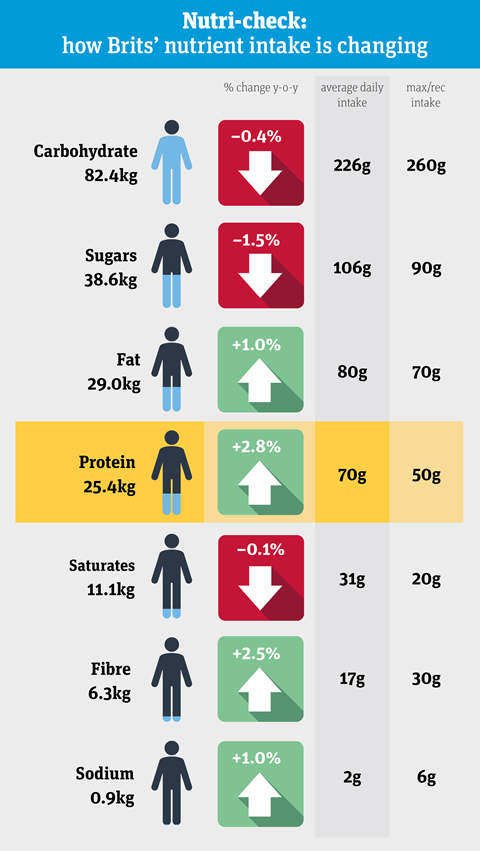 Nutri-check:
how Brits' nutrient intake is changing

| | % change y-o-y | average daily intake | max/rec intake |
|---|---|---|---|
| Carbohydrate 82.4kg | −0.4% | 226g | 260g |
| Sugars 38.6kg | −1.5% | 106g | 90g |
| Fat 29.0kg | +1.0% | 80g | 70g |
| Protein 25.4kg | +2.8% | 70g | 50g |
| Saturates 11.1kg | −0.1% | 31g | 20g |
| Fibre 6.3kg | +2.5% | 17g | 30g |
| Sodium 0.9kg | +1.0% | 2g | 6g |