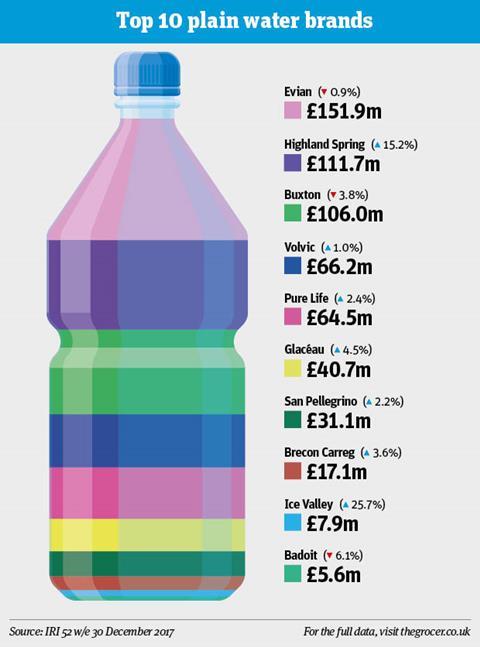 Top 10 plain water brands

Evian (▼ 0.9%)
£151.9m

Highland Spring (▲ 15.2%)
£111.7m

Buxton (▼ 3.8%)
£106.0m

Volvic (▲ 1.0%)
£66.2m

Pure Life (▲ 2.4%)
£64.5m

Glacéau (▲ 4.5%)
£40.7m

San Pellegrino (▲ 2.2%)
£31.1m

Brecon Carreg (▲ 3.6%)
£17.1m

Ice Valley (▲ 25.7%)
£7.9m

Badoit (▼ 6.1%)
£5.6m

Source: IRI 52 w/e 30 December 2017

For the full data, visit thegrocer.co.uk