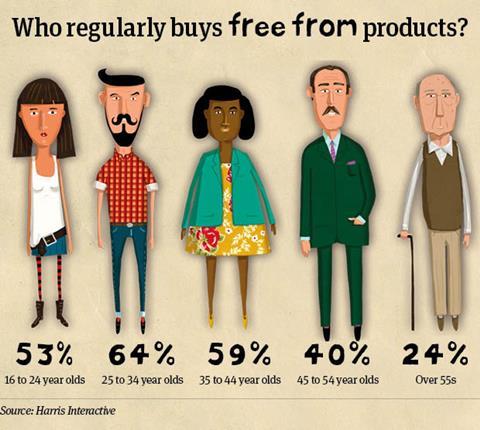 Who regularly buys free from products?

53%
16 to 24 year olds

64%
25 to 34 year olds

59%
35 to 44 year olds

40%
45 to 54 year olds

24%
Over 55s

Source: Harris Interactive