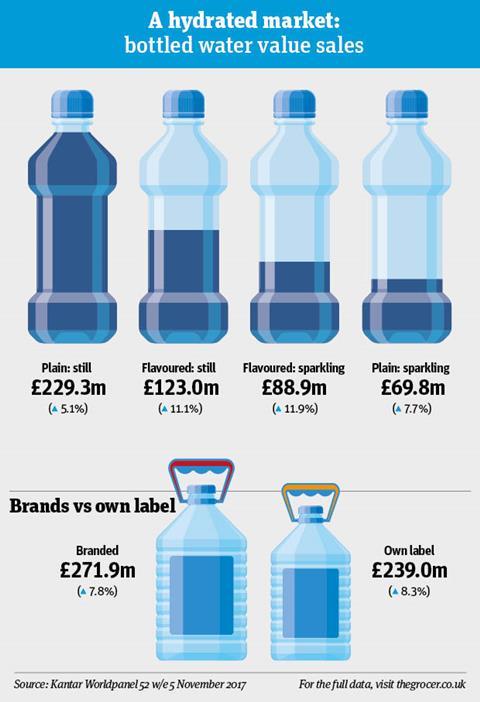 A hydrated market:
bottled water value sales

Plain: still
£229.3m
(▲ 5.1%)

Flavoured: still
£123.0m
(▲ 11.1%)

Flavoured: sparkling
£88.9m
(▲ 11.9%)

Plain: sparkling
£69.8m
(▲ 7.7%)

Brands vs own label

Branded
£271.9m
(▲ 7.8%)

Own label
£239.0m
(▲ 8.3%)

Source: Kantar Worldpanel 52 w/e 5 November 2017

For the full data, visit thegrocer.co.uk