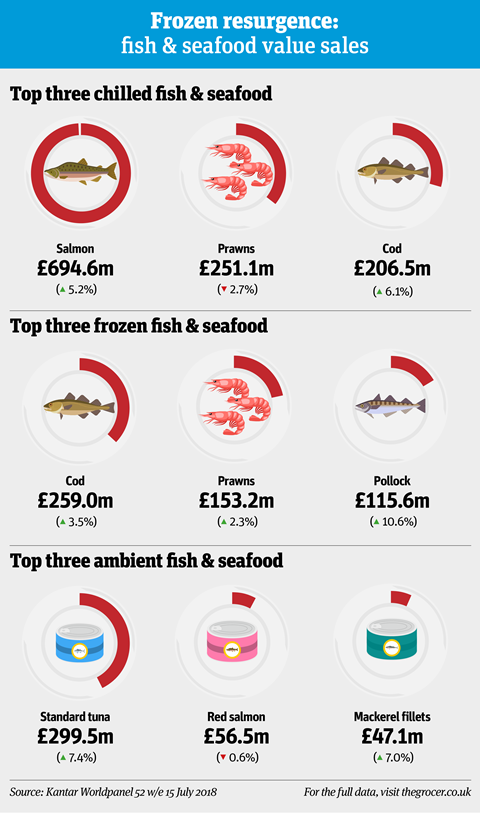 Frozen resurgence:
fish & seafood value sales

Top three chilled fish & seafood

Salmon
£694.6m
(▲ 5.2%)

Prawns
£251.1m
(▼ 2.7%)

Cod
£206.5m
(▲ 6.1%)

Top three frozen fish & seafood

Cod
£259.0m
(▲ 3.5%)

Prawns
£153.2m
(▲ 2.3%)

Pollock
£115.6m
(▲ 10.6%)

Top three ambient fish & seafood

Standard tuna
£299.5m
(▲ 7.4%)

Red salmon
£56.5m
(▼ 0.6%)

Mackerel fillets
£47.1m
(▲ 7.0%)

Source: Kantar Worldpanel 52 w/e 15 July 2018

For the full data, visit thegrocer.co.uk