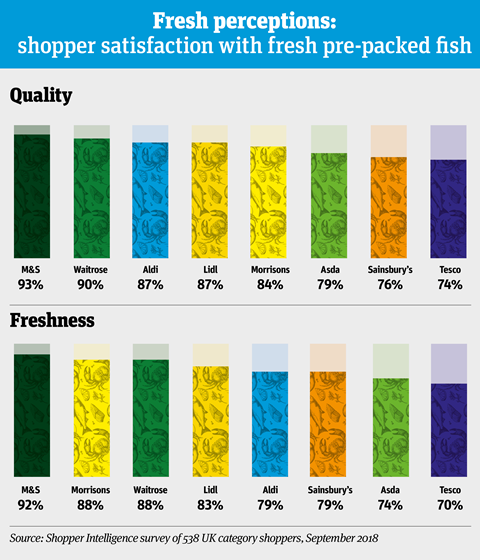 Fresh perceptions:
shopper satisfaction with fresh pre-packed fish

Quality

M&S
93%

Waitrose
90%

Aldi
87%

Lidl
87%

Morrisons
84%

Asda
79%

Sainsbury's
76%

Tesco
74%

Freshness

M&S
92%

Morrisons
88%

Waitrose
88%

Lidl
83%

Aldi
79%

Sainsbury's
79%

Asda
74%

Tesco
70%

Source: Shopper Intelligence survey of 538 UK category shoppers, September 2018