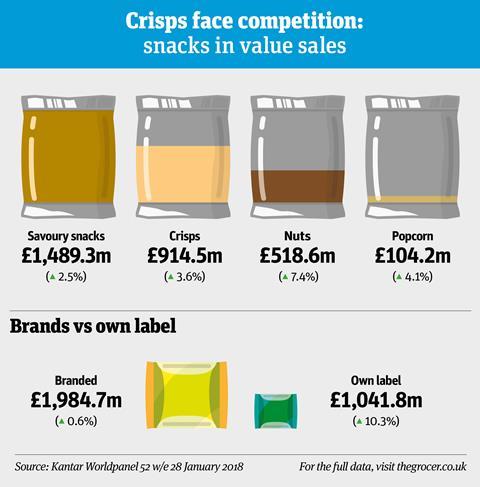 Crisps face competition:
snacks in value sales

Savoury snacks
£1,489.3m
(▲ 2.5%)

Crisps
£914.5m
(▲ 3.6%)

Nuts
£518.6m
(▲ 7.4%)

Popcorn
£104.2m
(▲ 4.1%)

Brands vs own label

Branded
£1,984.7m
(▲ 0.6%)

Own label
£1,041.8m
(▲ 10.3%)

Source: Kantar Worldpanel 52 w/e 28 January 2018

For the full data, visit thegrocer.co.uk