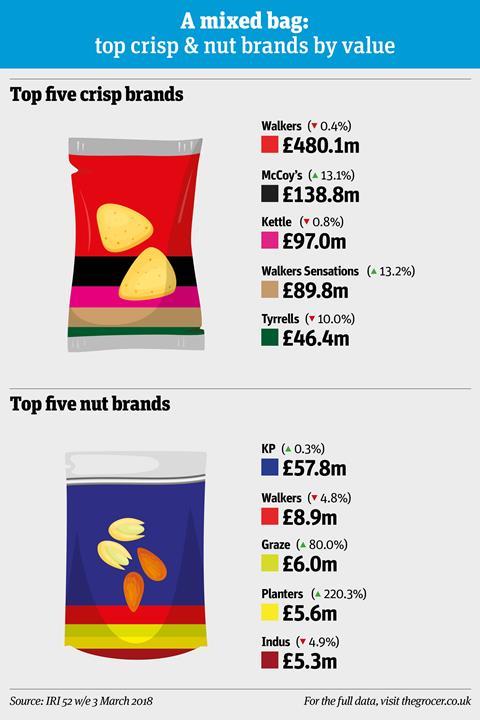 A mixed bag:
top crisp & nut brands by value

Top five crisp brands

Walkers (▼ 0.4%)
£480.1m

McCoy's (▲ 13.1%)
£138.8m

Kettle (▼ 0.8%)
£97.0m

Walkers Sensations (▲ 13.2%)
£89.8m

Tyrrells (▼ 10.0%)
£46.4m

Top five nut brands

KP (▲ 0.3%)
£57.8m

Walkers (▼ 4.8%)
£8.9m

Graze (▲ 80.0%)
£6.0m

Planters (▲ 220.3%)
£5.6m

Indus (▼ 4.9%)
£5.3m

Source: IRI 52 w/e 3 March 2018

For the full data, visit thegrocer.co.uk