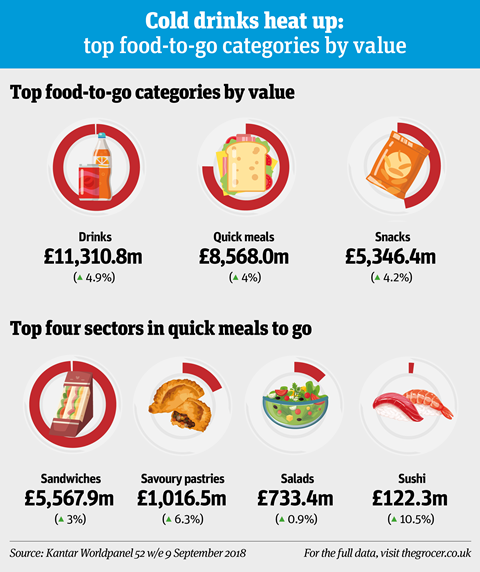 Cold drinks heat up:
top food-to-go categories by value

Top food-to-go categories by value

Drinks
£11,310.8m
(▲ 4.9%)

Quick meals
£8,568.0m
(▲ 4%)

Snacks
£5,346.4m
(▲ 4.2%)

Top four sectors in quick meals to go

Sandwiches
£5,567.9m
(▲ 3%)

Savoury pastries
£1,016.5m
(▲ 6.3%)

Salads
£733.4m
(▲ 0.9%)

Sushi
£122.3m
(▲ 10.5%)

Source: Kantar Worldpanel 52 w/e 9 September 2018

For the full data, visit thegrocer.co.uk