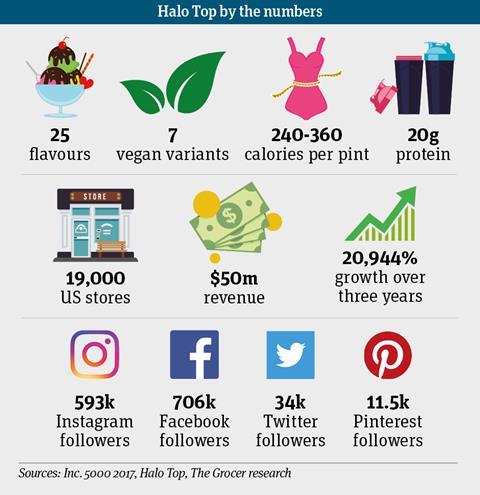 Halo Top by the numbers

25
flavours

7
vegan variants

240-360
calories per pint

20g
protein

STORE

19,000
US stores

$50m
revenue

20,944%
growth over
three years

593k
Instagram
followers

706k
Facebook
followers

34k
Twitter
followers

11.5k
Pinterest
followers

Sources: Inc. 5000 2017, Halo Top, The Grocer research