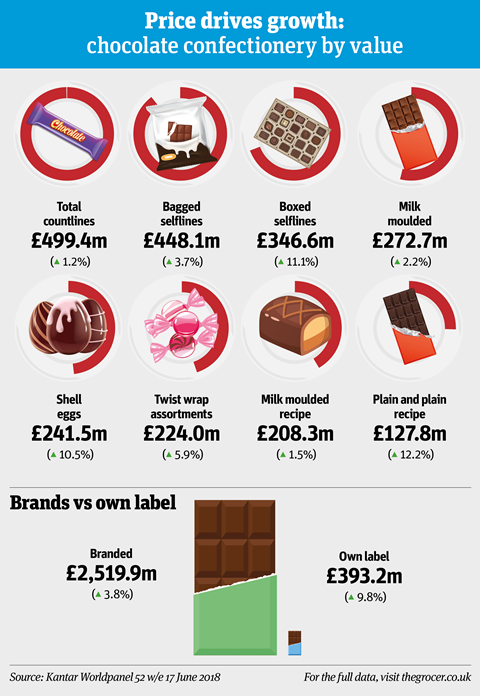 Price drives growth:
chocolate confectionery by value

Chocolate

Total countlines
£499.4m
(▲ 1.2%)

Bagged selflines
£448.1m
(▲ 3.7%)

Boxed selflines
£346.6m
(▲ 11.1%)

Milk moulded
£272.7m
(▲ 2.2%)

Shell eggs
£241.5m
(▲ 10.5%)

Twist wrap assortments
£224.0m
(▲ 5.9%)

Milk moulded recipe
£208.3m
(▲ 1.5%)

Plain and plain recipe
£127.8m
(▲ 12.2%)

Brands vs own label

Branded
£2,519.9m
(▲ 3.8%)

Own label
£393.2m
(▲ 9.8%)

Source: Kantar Worldpanel 52 w/e 17 June 2018

For the full data, visit thegrocer.co.uk