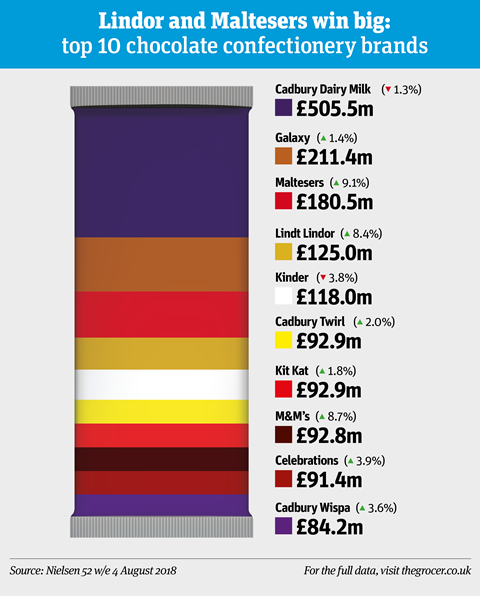 Lindor and Maltesers win big:
top 10 chocolate confectionery brands

Cadbury Dairy Milk (▼ 1.3%)
£505.5m

Galaxy (▲ 1.4%)
£211.4m

Maltesers (▲ 9.1%)
£180.5m

Lindt Lindor (▲ 8.4%)
£125.0m

Kinder (▼ 3.8%)
£118.0m

Cadbury Twirl (▲ 2.0%)
£92.9m

Kit Kat (▲ 1.8%)
£92.9m

M&M's (▲ 8.7%)
£92.8m

Celebrations (▲ 3.9%)
£91.4m

Cadbury Wispa (▲ 3.6%)
£84.2m

Source: Nielsen 52 w/e 4 August 2018

For the full data, visit thegrocer.co.uk