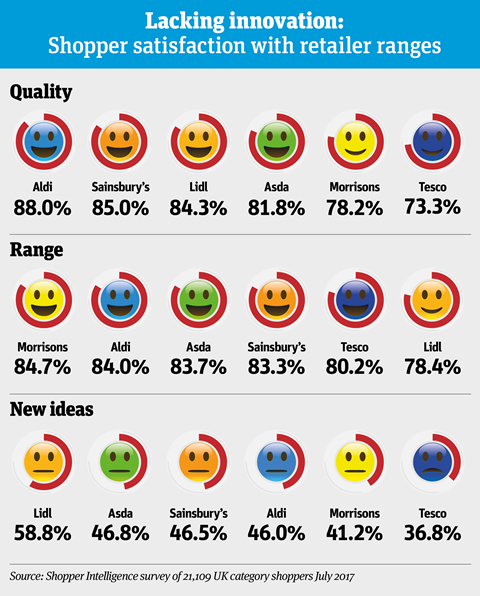 Lacking innovation:
Shopper satisfaction with retailer ranges

Quality

Aldi
88.0%

Sainsbury's
85.0%

Lidl
84.3%

Asda
81.8%

Morrisons
78.2%

Tesco
73.3%

Range

Morrisons
84.7%

Aldi
84.0%

Asda
83.7%

Sainsbury's
83.3%

Tesco
80.2%

Lidl
78.4%

New ideas

Lidl
58.8%

Asda
46.8%

Sainsbury's
46.5%

Aldi
46.0%

Morrisons
41.2%

Tesco
36.8%

Source: Shopper Intelligence survey of 21,109 UK category shoppers July 2017