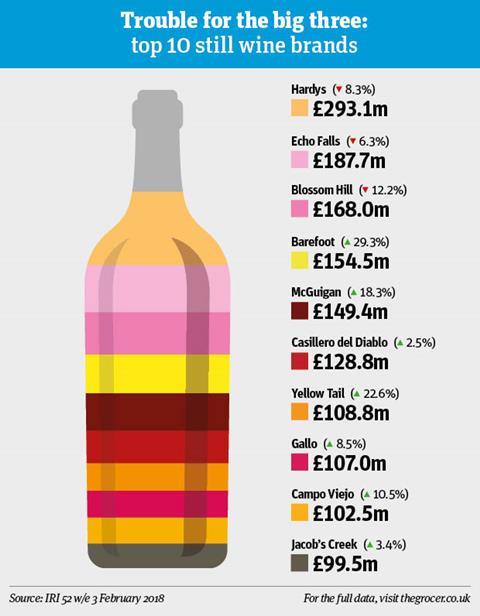 Trouble for the big three:
top 10 still wine brands

Hardys (▼ 8.3%)
£293.1m

Echo Falls (▼ 6.3%)
£187.7m

Blossom Hill (▼ 12.2%)
£168.0m

Barefoot (▲ 29.3%)
£154.5m

McGuigan (▲ 18.3%)
£149.4m

Casillero del Diablo (▲ 2.5%)
£128.8m

Yellow Tail (▲ 22.6%)
£108.8m

Gallo (▲ 8.5%)
£107.0m

Campo Viejo (▲ 10.5%)
£102.5m

Jacob's Creek (▲ 3.4%)
£99.5m

Source: IRI 52 w/e 3 February 2018

For the full data, visit thegrocer.co.uk