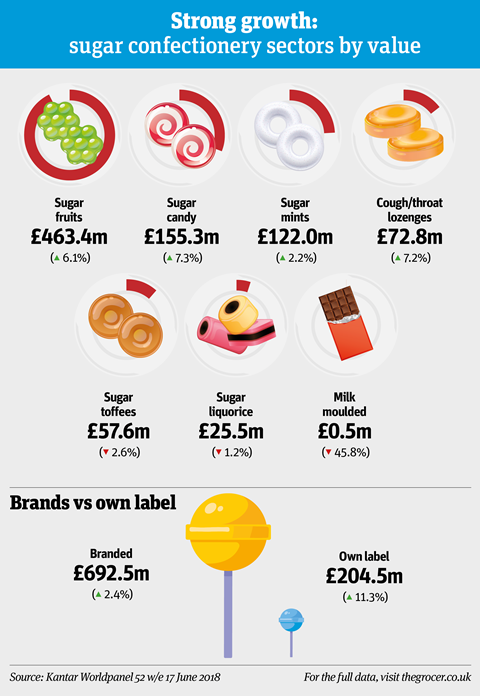 Strong growth:
sugar confectionery sectors by value

Sugar fruits
£463.4m
(▲ 6.1%)

Sugar candy
£155.3m
(▲ 7.3%)

Sugar mints
£122.0m
(▲ 2.2%)

Cough/throat lozenges
£72.8m
(▲ 7.2%)

Sugar toffees
£57.6m
(▼ 2.6%)

Sugar liquorice
£25.5m
(▼ 1.2%)

Milk moulded
£0.5m
(▼ 45.8%)

Brands vs own label

Branded
£692.5m
(▲ 2.4%)

Own label
£204.5m
(▲ 11.3%)

Source: Kantar Worldpanel 52 w/e 17 June 2018

For the full data, visit thegrocer.co.uk