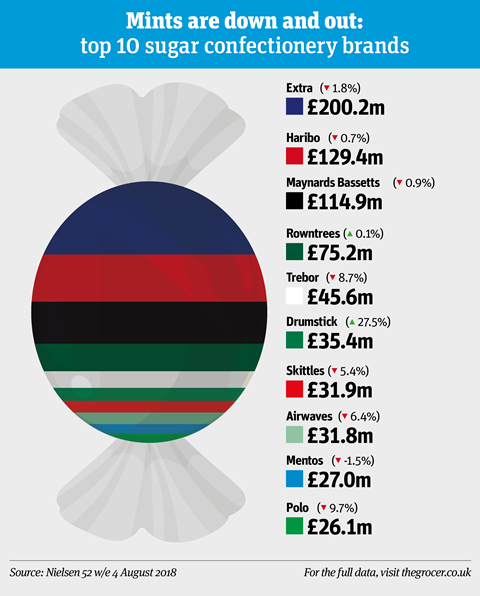 Mints are down and out:
top 10 sugar confectionery brands

Extra (▼ 1.8%)
£200.2m

Haribo (▼ 0.7%)
£129.4m

Maynards Bassetts (▼ 0.9%)
£114.9m

Rowntrees (▲ 0.1%)
£75.2m

Trebor (▼ 8.7%)
£45.6m

Drumstick (▲ 27.5%)
£35.4m

Skittles (▼ 5.4%)
£31.9m

Airwaves (▼ 6.4%)
£31.8m

Mentos (▼ -1.5%)
£27.0m

Polo (▼ 9.7%)
£26.1m

Source: Nielsen 52 w/e 4 August 2018

For the full data, visit thegrocer.co.uk